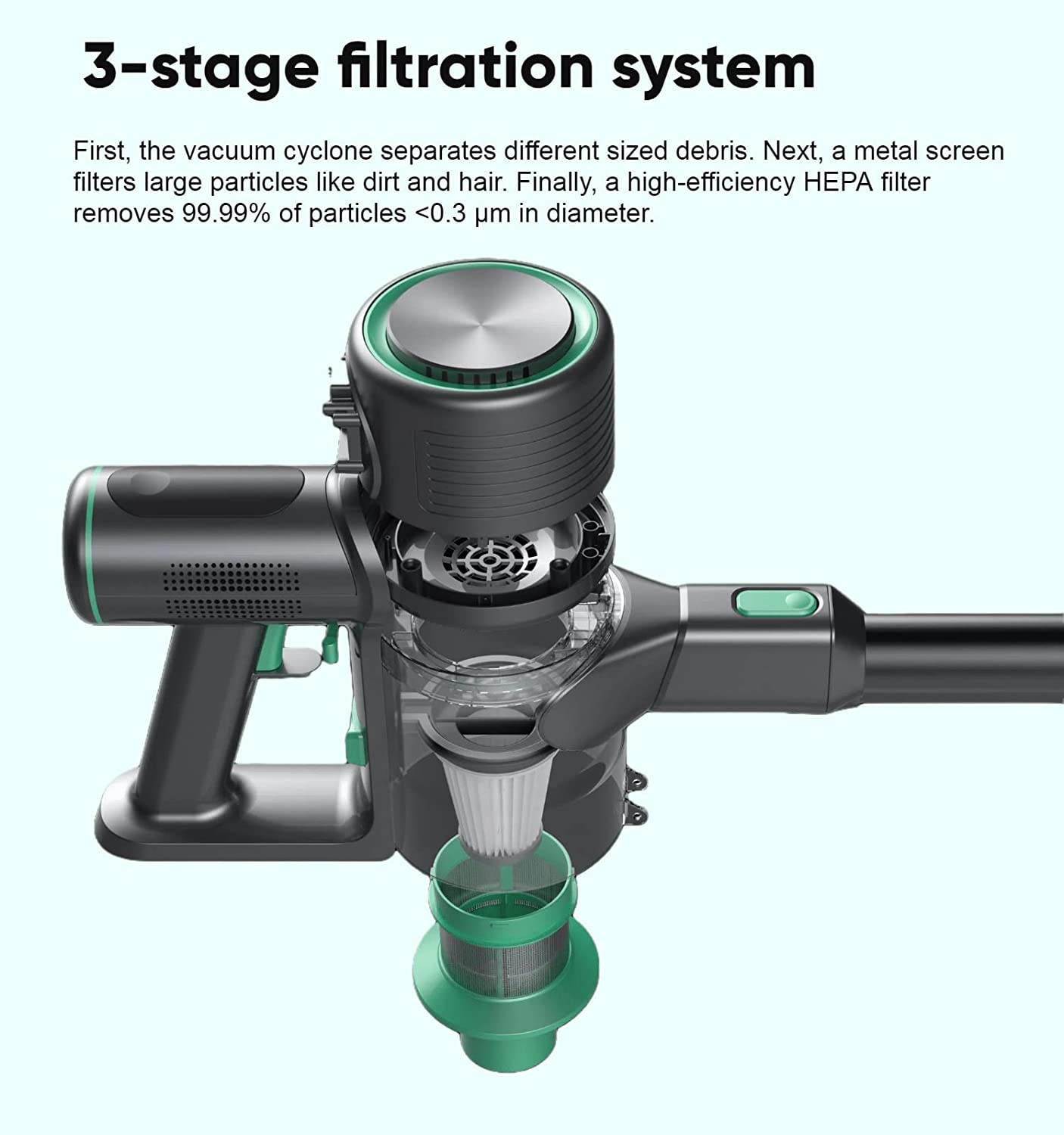 3-stage filtration system

First, the vacuum cyclone separates different sized debris. Next, a metal screen filters large particles like dirt and hair. Finally, a high-efficiency HEPA filter removes 99.99% of particles <0.3 μm in diameter.